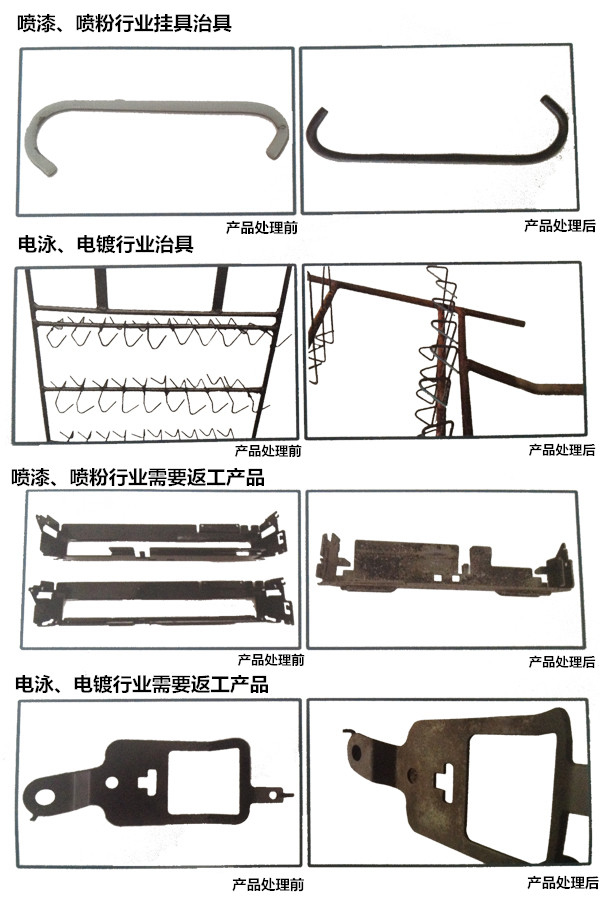 喷漆、喷粉行业挂具治具

产品处理前

产品处理后

电泳、电镀行业治具

产品处理前

产品处理后

喷漆、喷粉行业需要返工产品

产品处理前

产品处理后

电泳、电镀行业需要返工产品

产品处理前

产品处理后